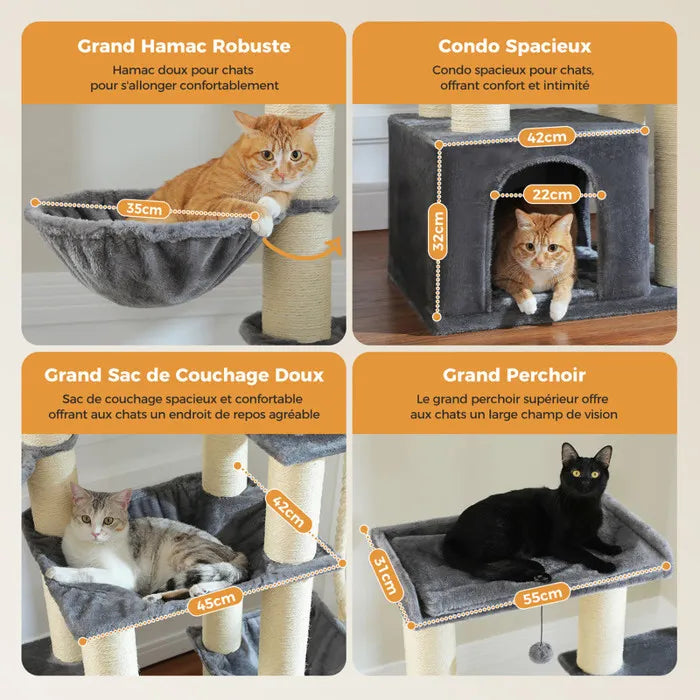 Grand Hamac Robuste

Hamac doux pour chats pour s'allonger confortablement

35cm

Condo Spacieux

Condo spacieux pour chats, offrant confort et intimité

42cm

22cm

32cm

Grand Sac de Couchage Doux

Sac de couchage spacieux et confortable offrant aux chats un endroit de repos agréable

42cm

45cm

Grand Perchoir

Le grand perchoir supérieur offre aux chats un large champ de vision

31cm

55cm