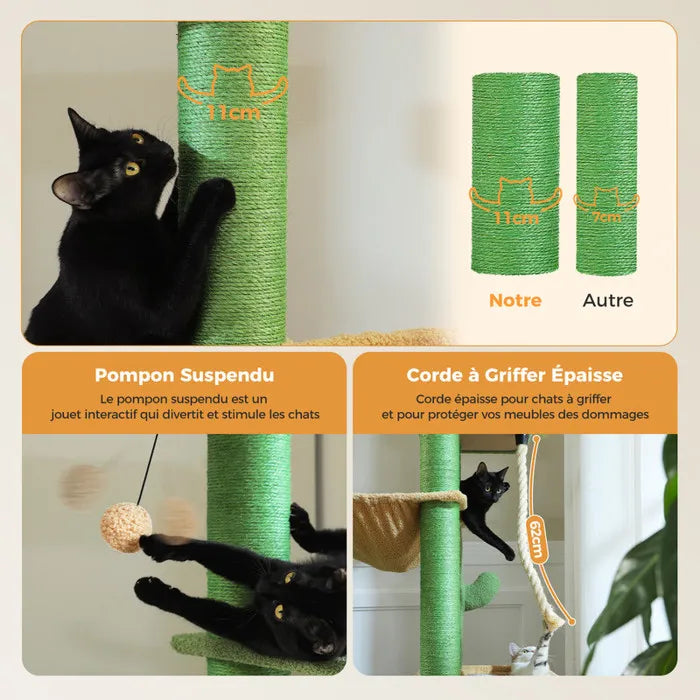 11cm

11cm

7cm

Notre

Autre

Pompon Suspendu

Le pompon suspendu est un jouet interactif qui divertit et stimule les chats

Corde à Griffer Épaisse

Corde épaisse pour chats à griffer et pour protéger vos meubles des dommages

62cm