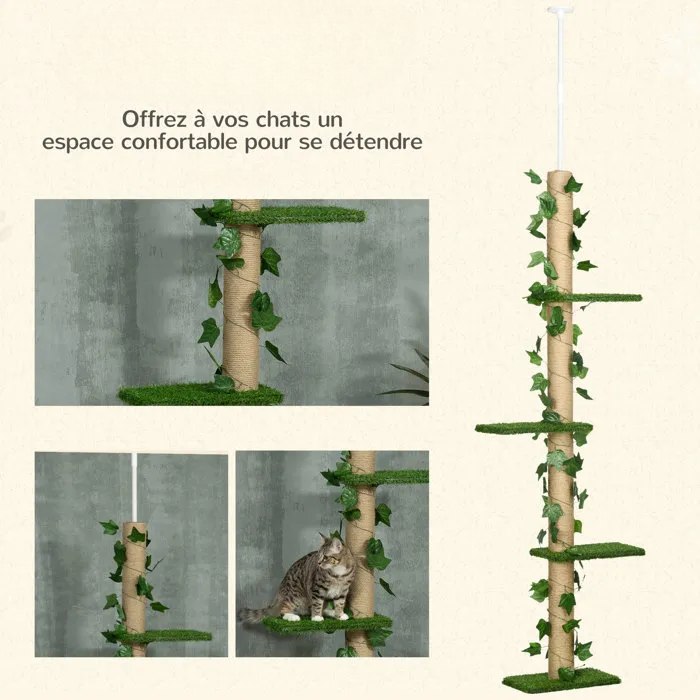 Offrez à vos chats un espace confortable pour se détendre