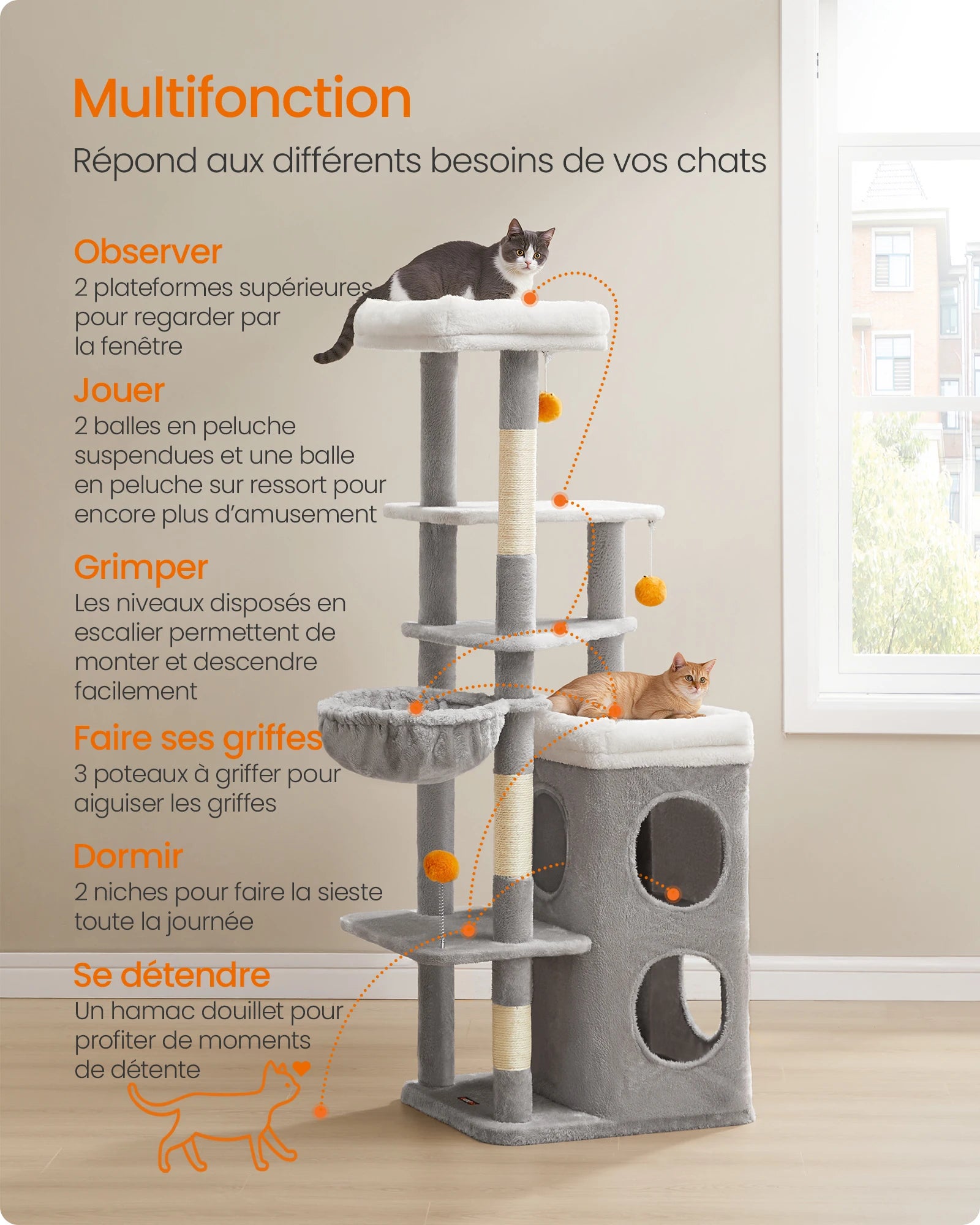 Multifonction

Répond aux différents besoins de vos chats

Observer
2 plateformes supérieures pour regarder par la fenêtre

Jouer
2 balles en peluche suspendues et une balle en peluche sur ressort pour encore plus d'amusement

Grimper
Les niveaux disposés en escalier permettent de monter et descendre facilement

Faire ses griffes
3 poteaux à griffer pour aiguiser les griffes

Dormir
2 niches pour faire la sieste toute la journée

Se détendre
Un hamac douillet pour profiter de moments de détente