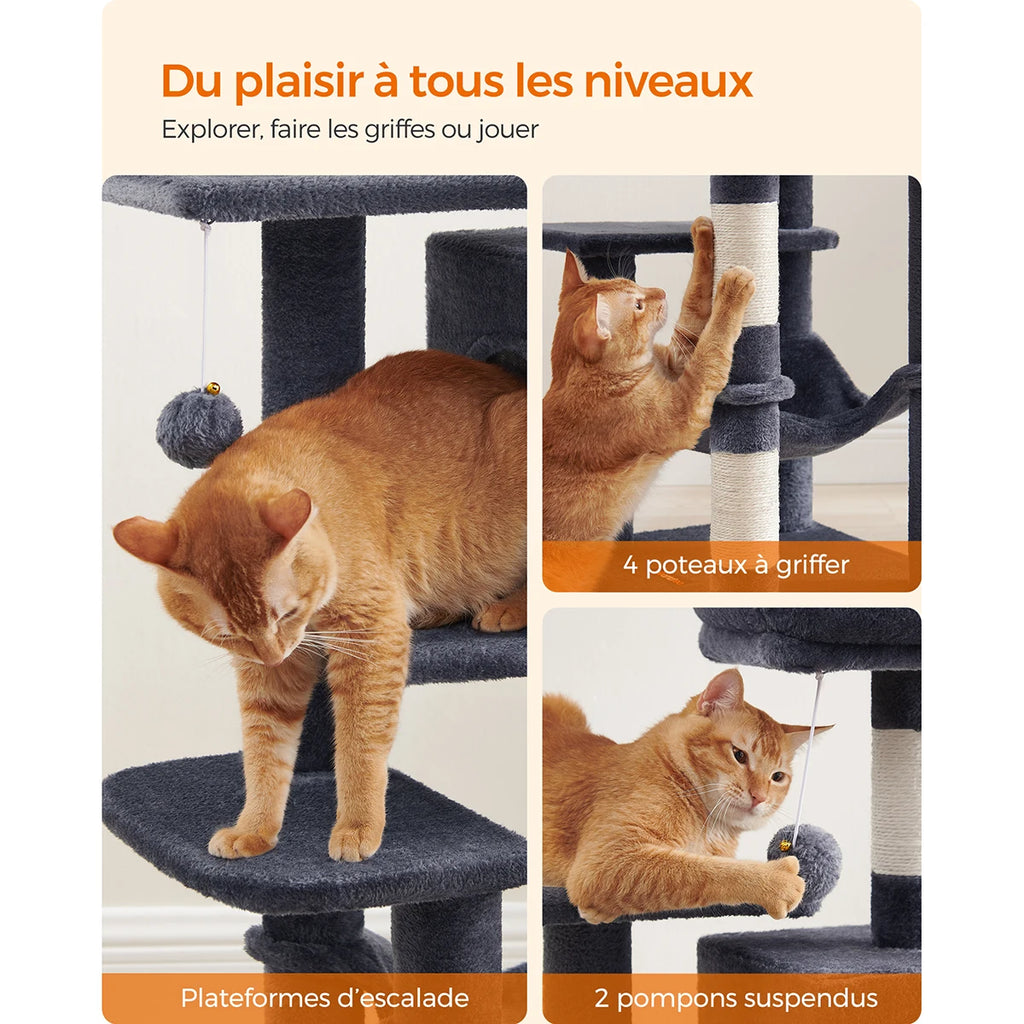 Du plaisir à tous les niveaux

Explorer, faire les griffes ou jouer

4 poteaux à griffer

Plateformes d'escalade

2 pompons suspendus