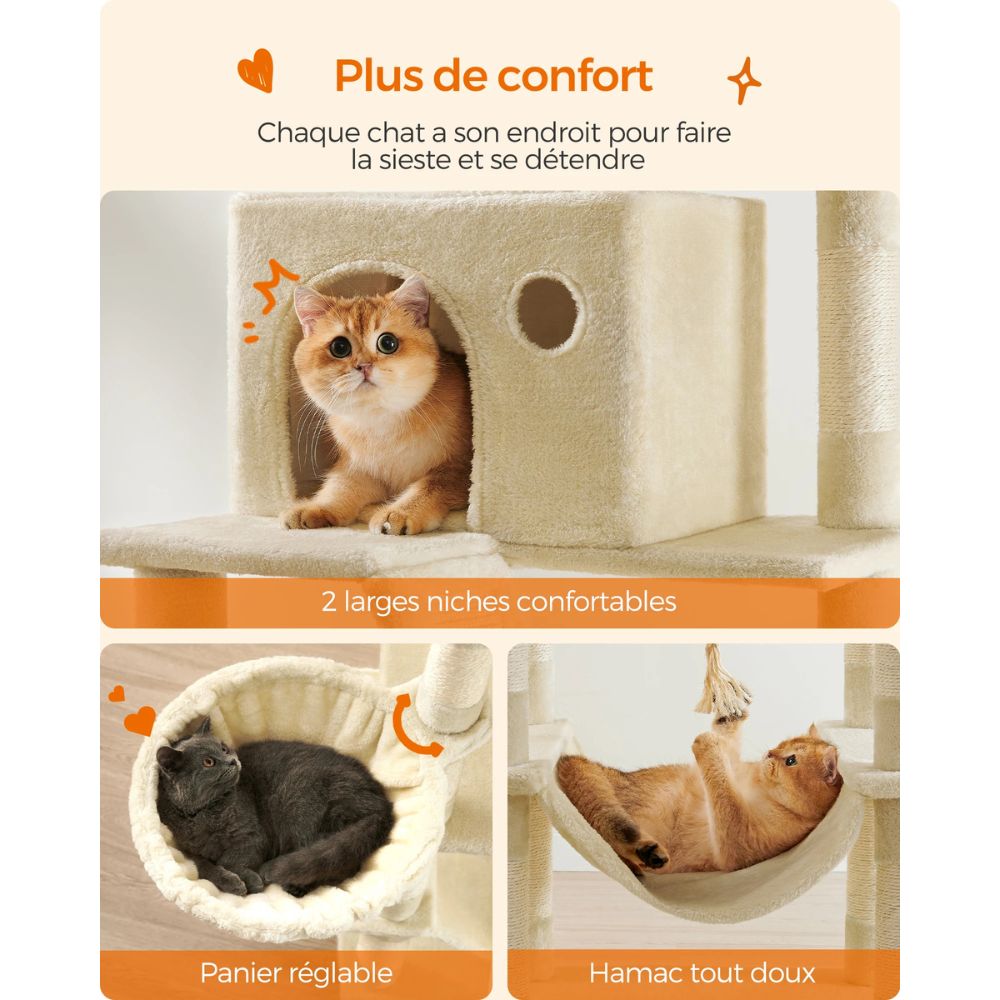 Plus de confort

Chaque chat a son endroit pour faire la sieste et se détendre

2 larges niches confortables

Panier réglable

Hamac tout doux