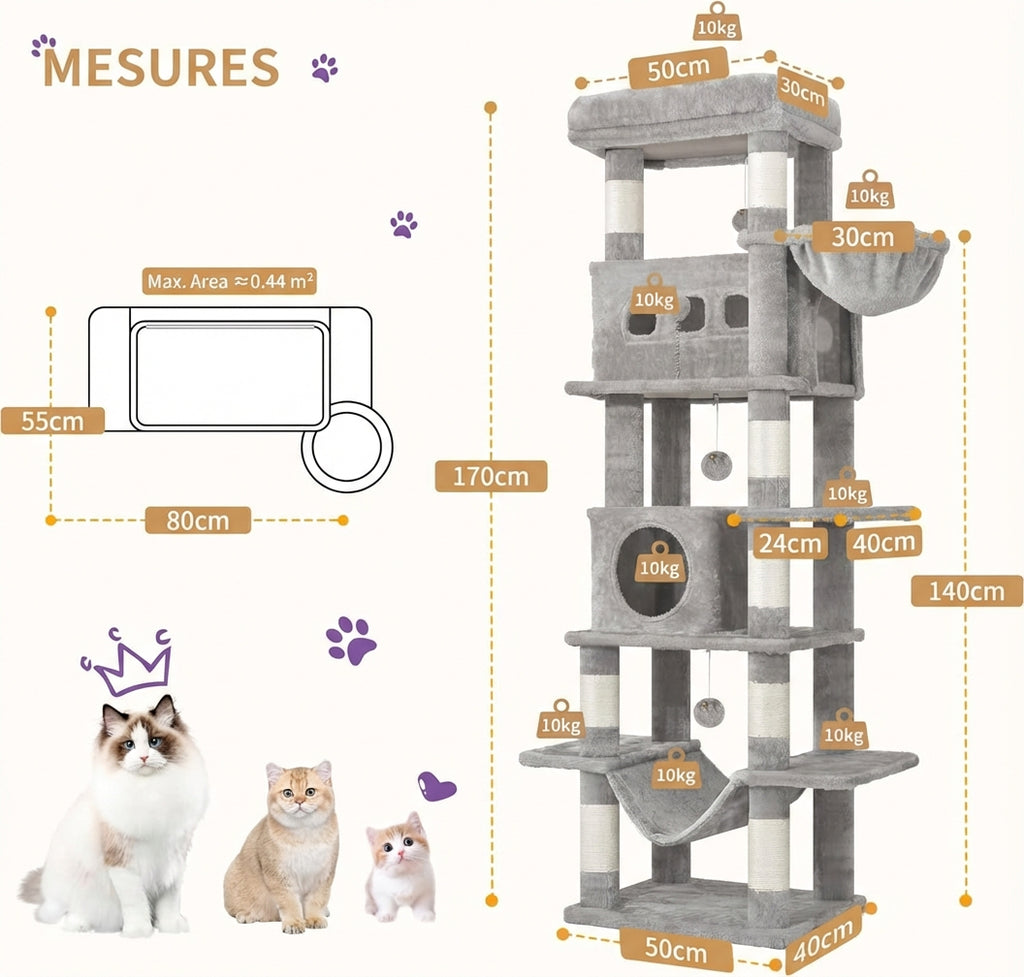 MESURES

Max. Area ≈0.44 m²

55cm

80cm

170cm

10kg

50cm

30cm

10kg

30cm

10kg

10kg

24cm

40cm

10kg

140cm

10kg

10kg

10kg

50cm

40cm