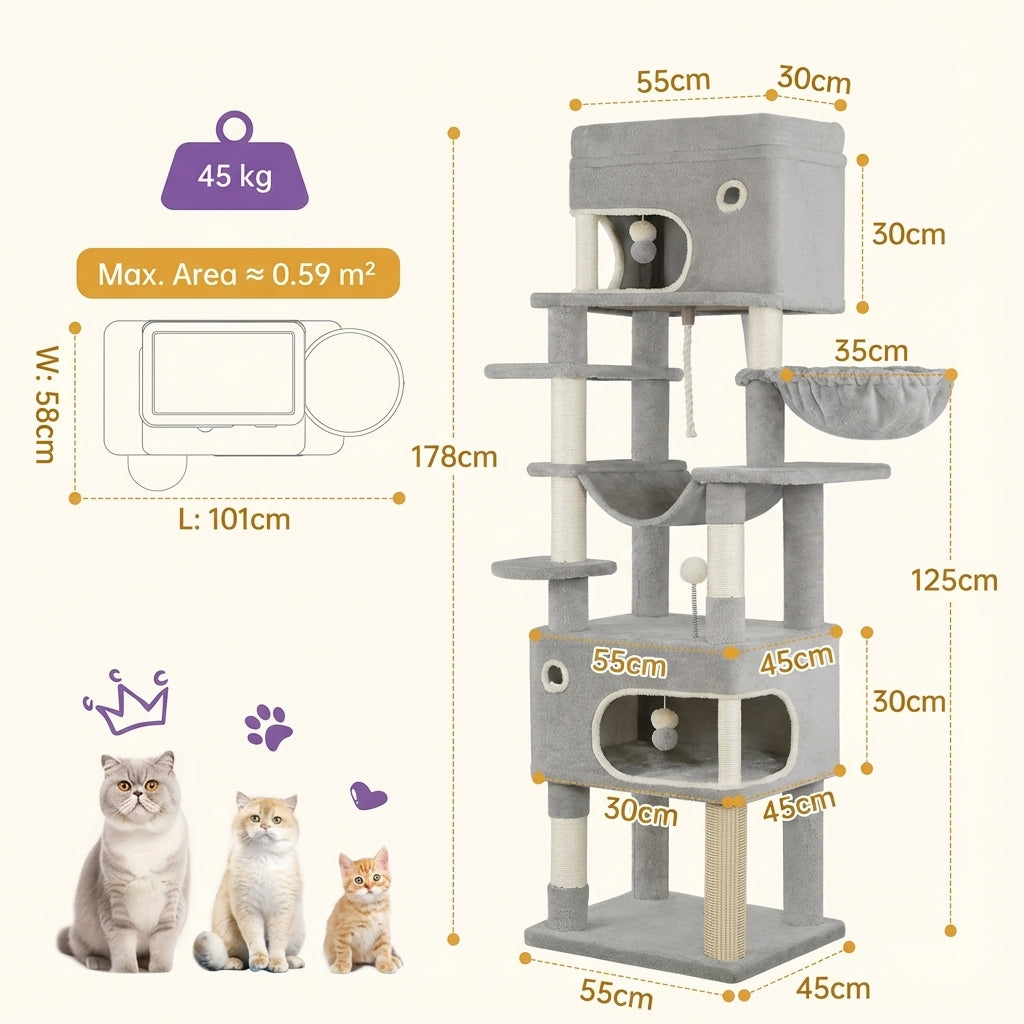 45 kg

Max. Area ≈ 0.59 m²

W: 58cm

L: 101cm

55cm

30cm

30cm

35cm

178cm

125cm

55cm

45cm

30cm

30cm

45cm

55cm

45cm