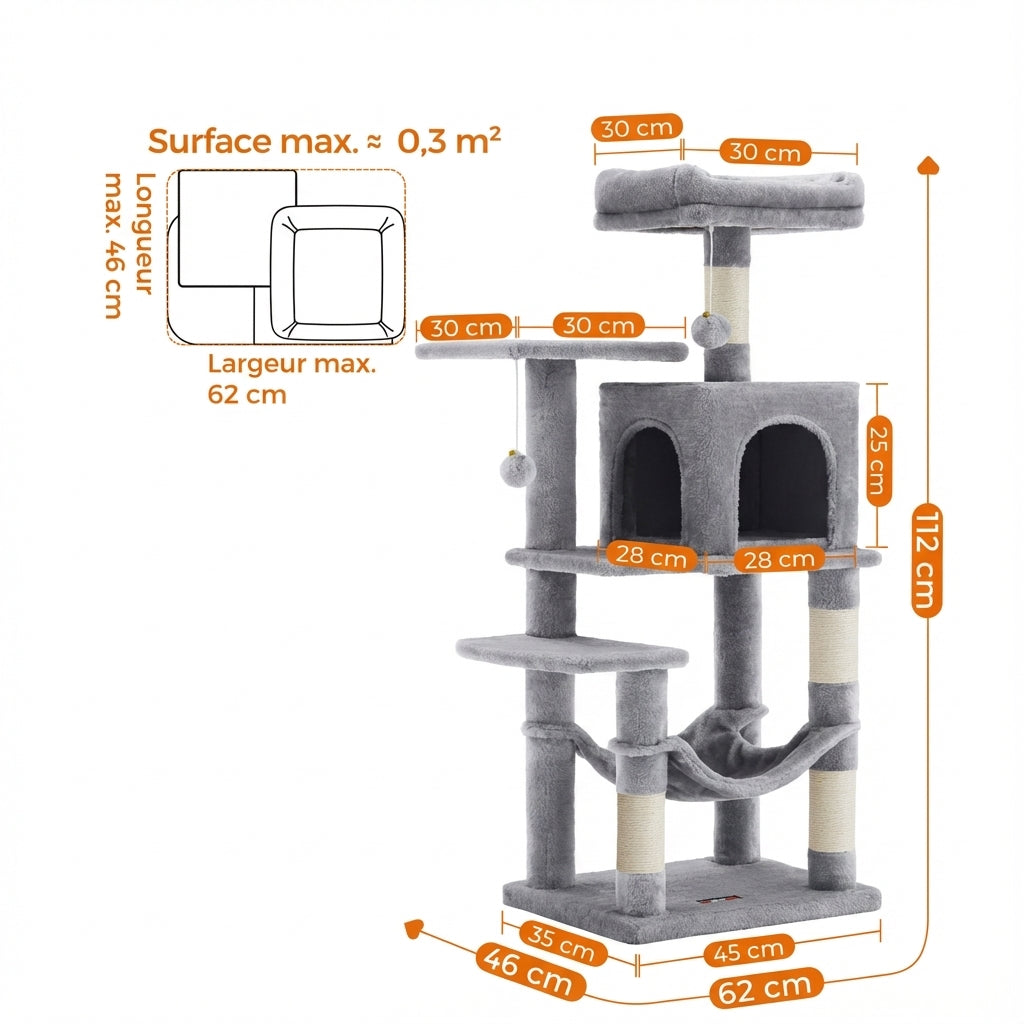 Surface max. ≈ 0,3 m²

Longueur max. 46 cm

Largeur max. 62 cm

30 cm
30 cm
30 cm
30 cm
25 cm
28 cm
28 cm
112 cm
35 cm
45 cm
46 cm
62 cm