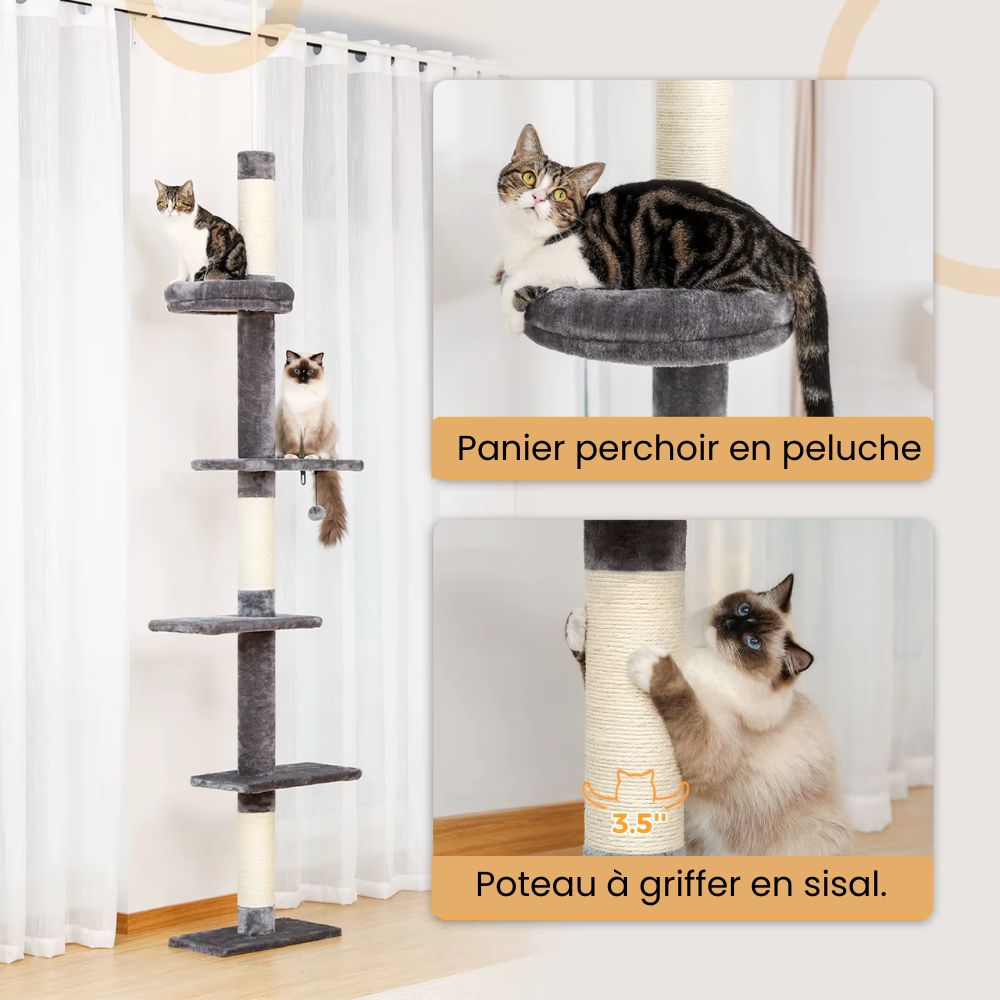 Panier perchoir en peluche

3.5"

Poteau à griffer en sisal.