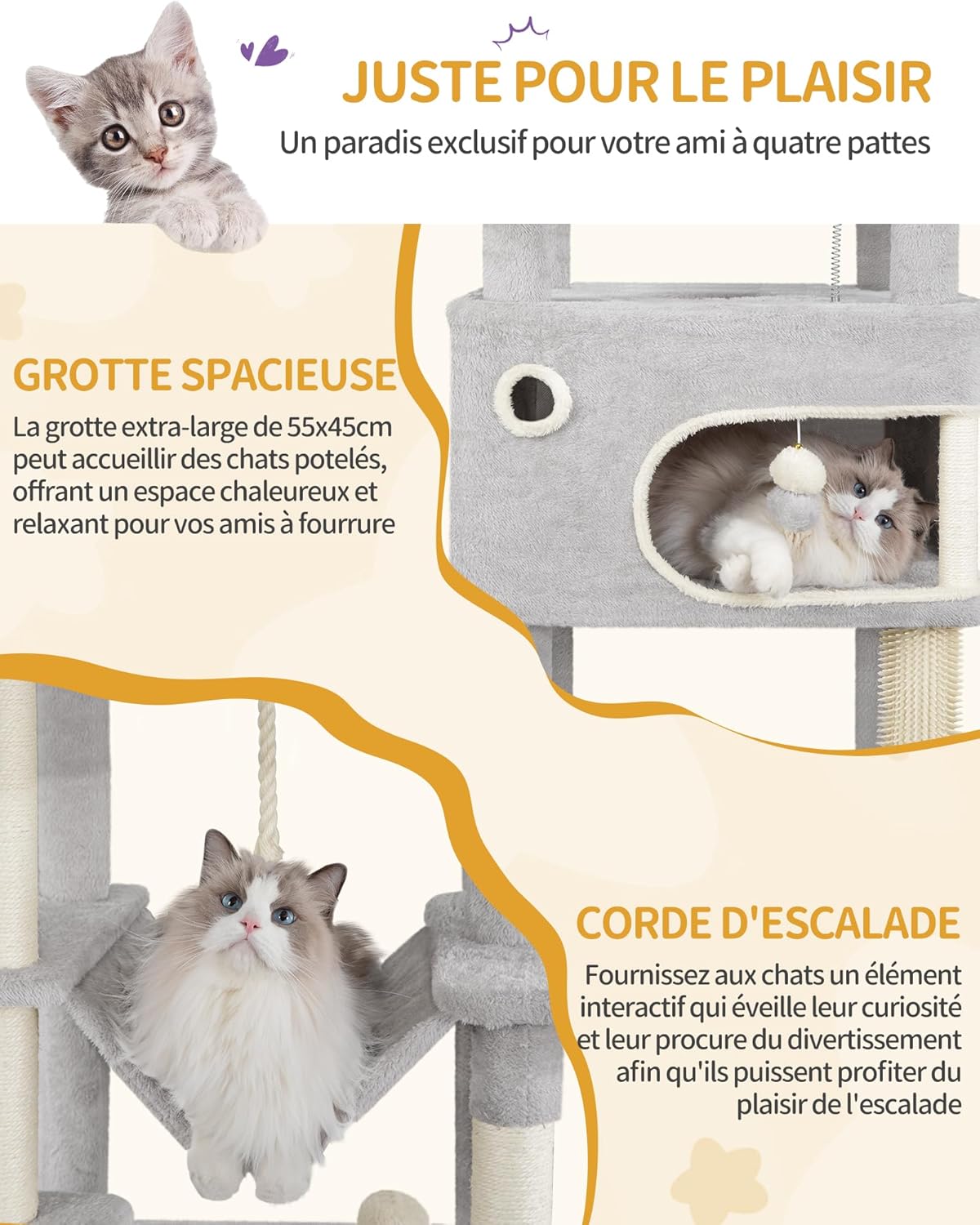 JUSTE POUR LE PLAISIR

Un paradis exclusif pour votre ami à quatre pattes

GROTTE SPACIEUSE

La grotte extra-large de 55x45cm peut accueillir des chats potelés, offrant un espace chaleureux et relaxant pour vos amis à fourrure

CORDE D'ESCALADE

Fournissez aux chats un élément interactif qui éveille leur curiosité et leur procure du divertissement afin qu'ils puissent profiter du plaisir de l'escalade